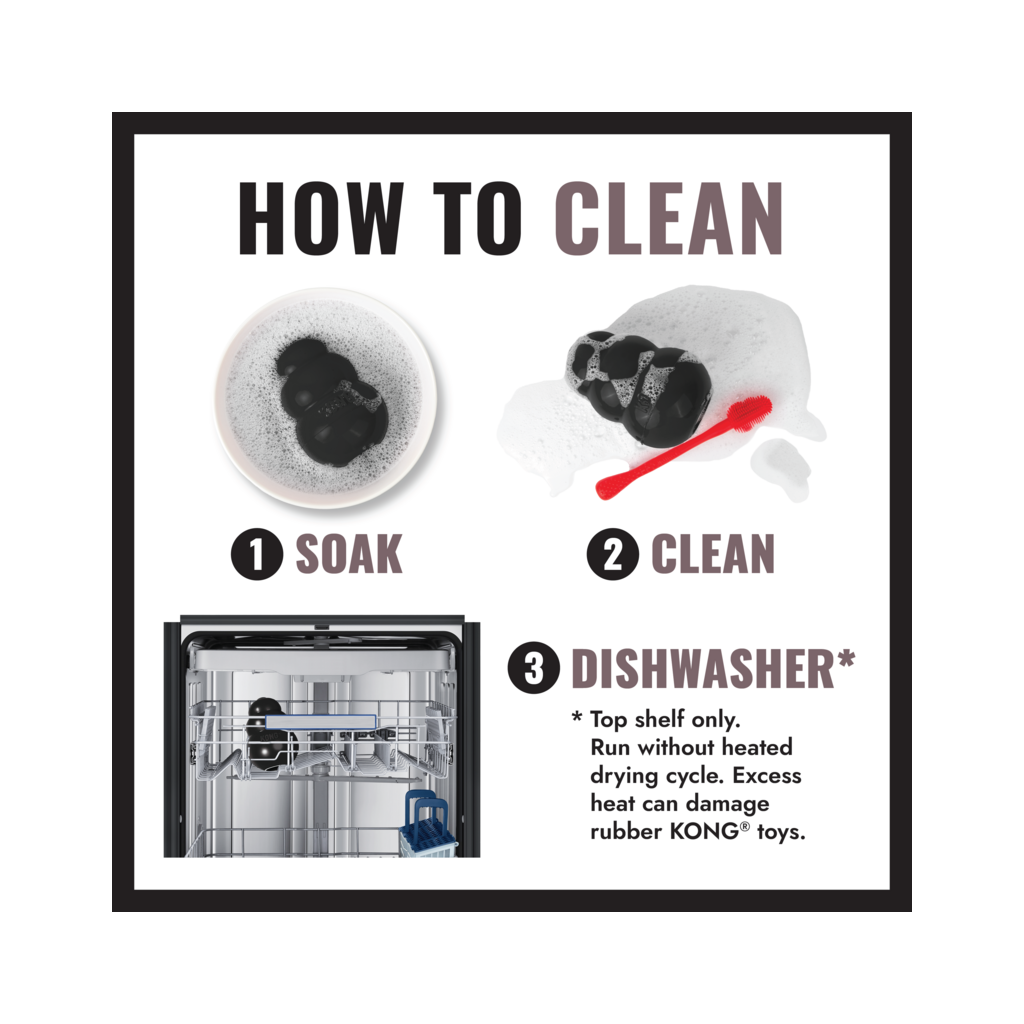 HOW TO CLEAN

1 SOAK

2 CLEAN

3 DISHWASHER*

* Top shelf only. Run without heated drying cycle. Excess heat can damage rubber KONG® toys.